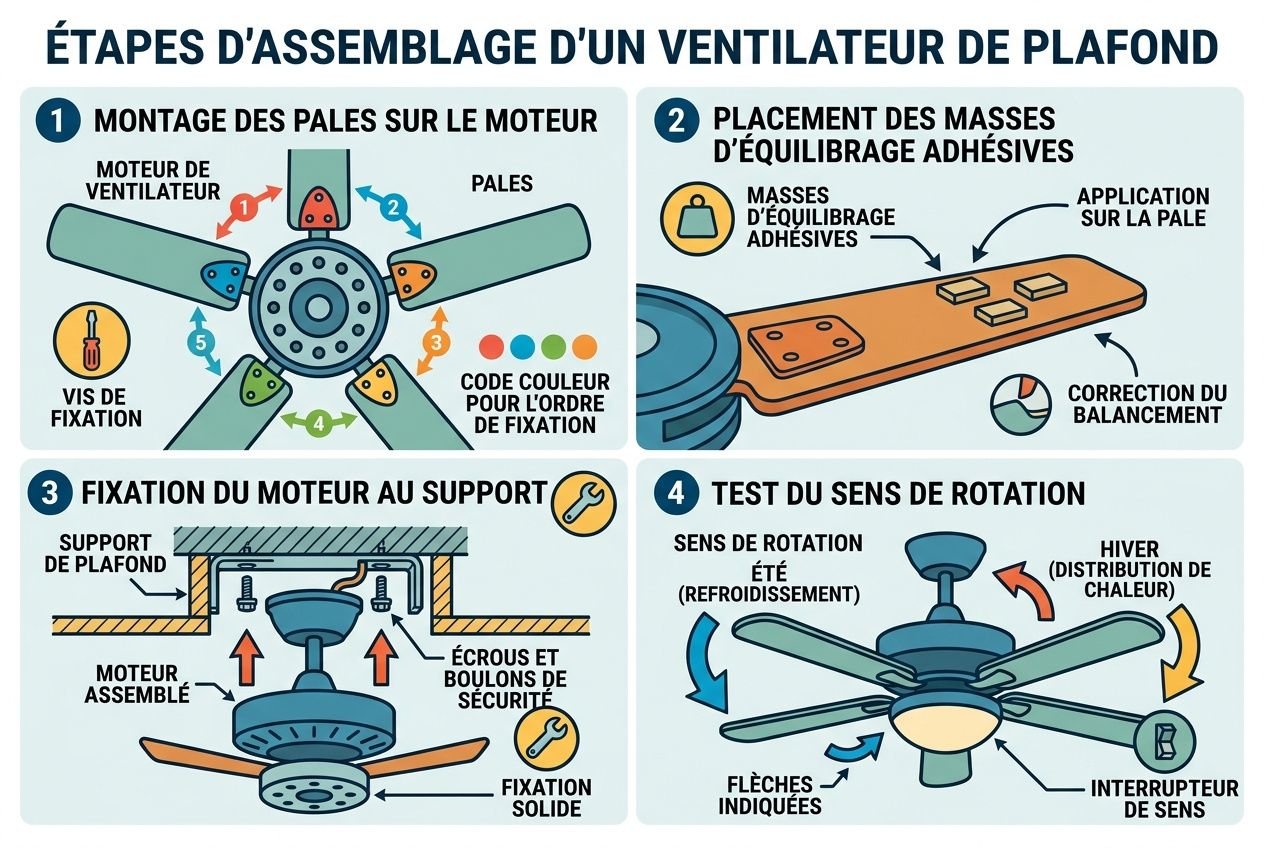 ÉTAPES D'ASSEMBLAGE D'UN VENTILATEUR DE PLAFOND

1 MONTAGE DES PALES SUR LE MOTEUR

MOTEUR DE VENTILATEUR

PALES

1

2

3

4

5

VIS DE FIXATION

CODE COULEUR POUR L'ORDRE DE FIXATION

2 PLACEMENT DES MASSES D'ÉQUILIBRAGE ADHÉSIVES

MASSES D'ÉQUILIBRAGE ADHÉSIVES

APPLICATION SUR LA PALE

CORRECTION DU BALANCEMENT

3 FIXATION DU MOTEUR AU SUPPORT

SUPPORT DE PLAFOND

MOTEUR ASSEMBLÉ

ÉCROUS ET BOULONS DE SÉCURITÉ

FIXATION SOLIDE

4 TEST DU SENS DE ROTATION

SENS DE ROTATION

ÉTÉ (REFROIDISSEMENT)

HIVER (DISTRIBUTION DE CHALEUR)

FLÈCHES INDIQUÉES

INTERRUPTEUR DE SENS