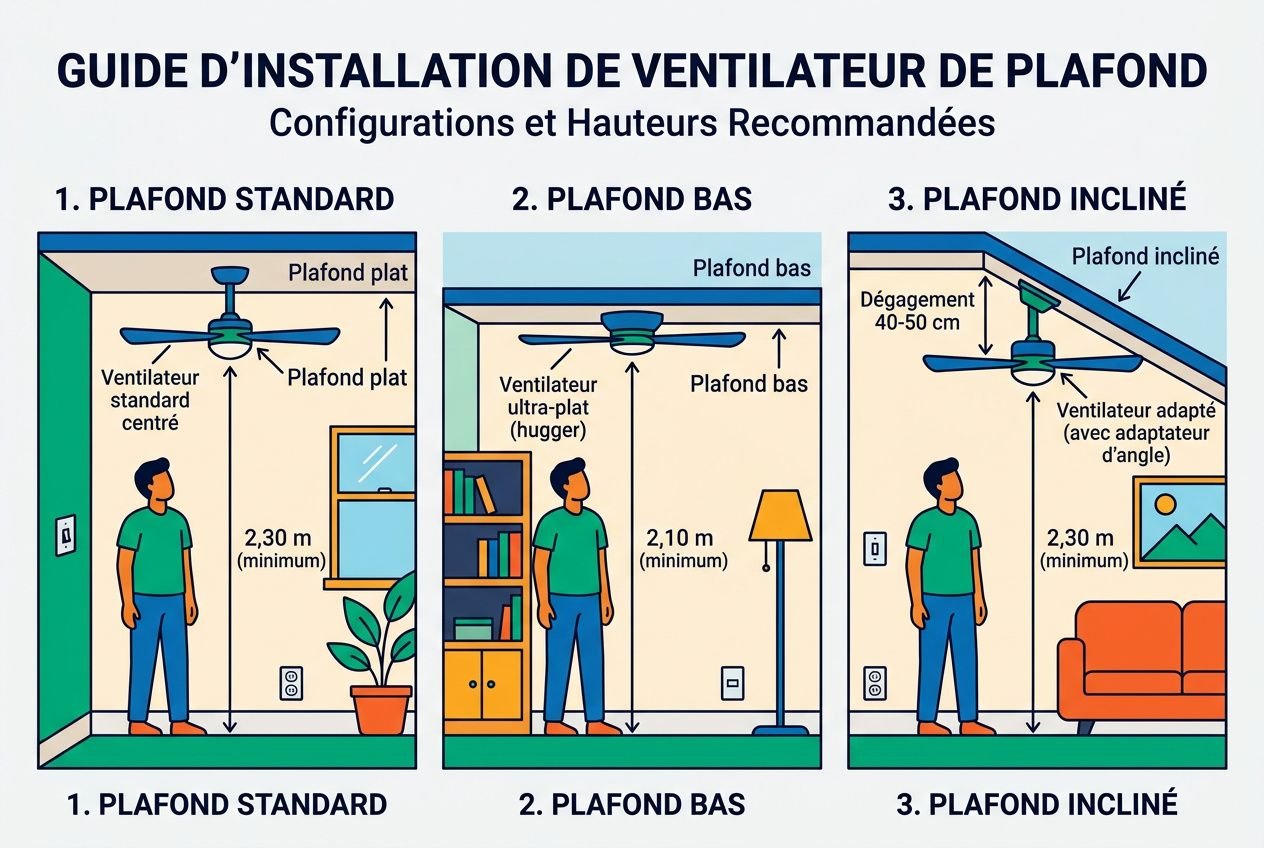 GUIDE D'INSTALLATION DE VENTILATEUR DE PLAFOND
Configurations et Hauteurs Recommandées

1. PLAFOND STANDARD

Plafond plat

Ventilateur standard centré

Plafond plat

2,30 m (minimum)

1. PLAFOND STANDARD

2. PLAFOND BAS

Plafond bas

Ventilateur ultra-plat (hugger)

Plafond bas

2,10 m (minimum)

2. PLAFOND BAS

3. PLAFOND INCLINÉ

Plafond incliné

Dégagement 40-50 cm

Ventilateur adapté (avec adaptateur d'angle)

2,30 m (minimum)

3. PLAFOND INCLINÉ