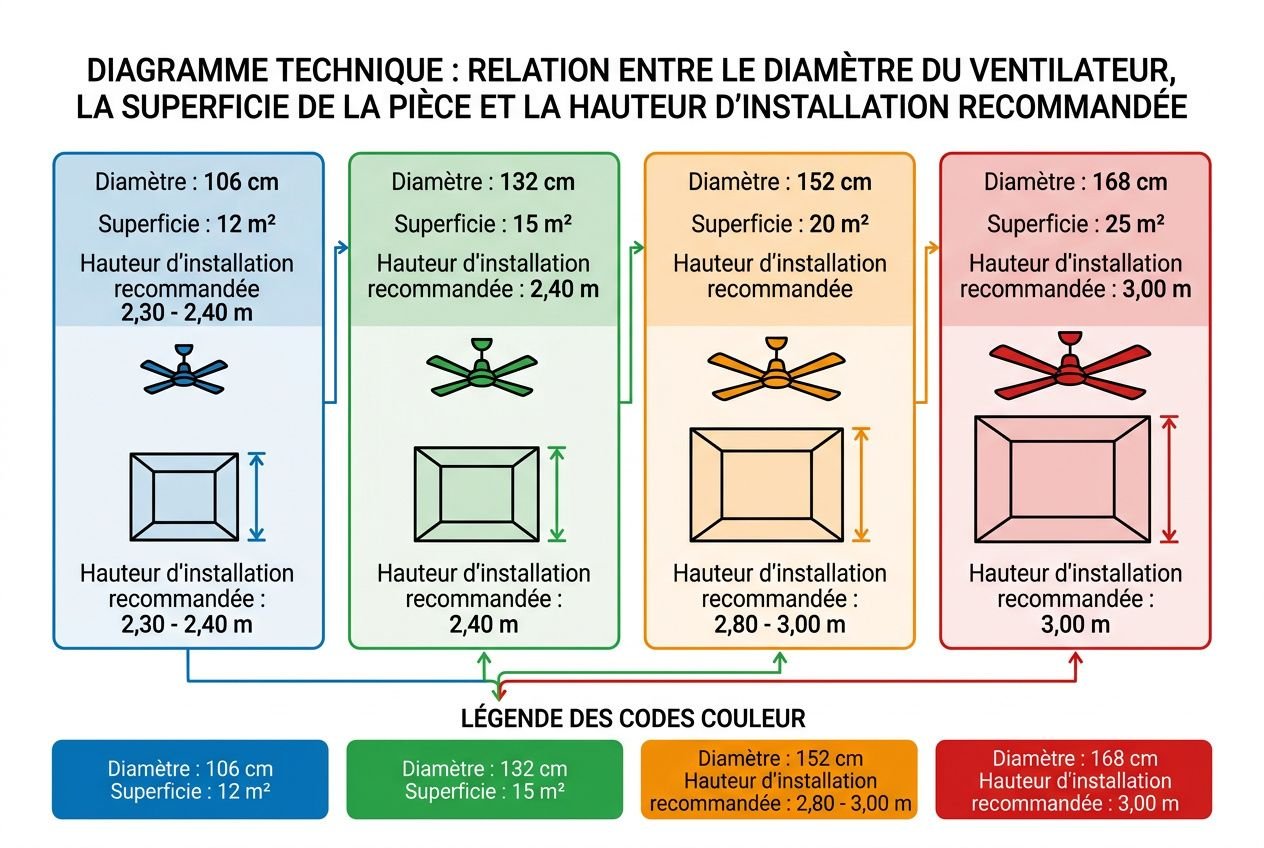 DIAGRAMME TECHNIQUE : RELATION ENTRE LE DIAMÈTRE DU VENTILATEUR, LA SUPERFICIE DE LA PIÈCE ET LA HAUTEUR D'INSTALLATION RECOMMANDÉE

Diamètre : 106 cm
Superficie : 12 m²
Hauteur d'installation recommandée 2,30 - 2,40 m

Hauteur d'installation recommandée : 2,30 - 2,40 m

Diamètre : 132 cm
Superficie : 15 m²
Hauteur d'installation recommandée : 2,40 m

Hauteur d'installation recommandée : 2,40 m

Diamètre : 152 cm
Superficie : 20 m²
Hauteur d'installation recommandée

Hauteur d'installation recommandée : 2,80 - 3,00 m

Diamètre : 168 cm
Superficie : 25 m²
Hauteur d'installation recommandée : 3,00 m

Hauteur d'installation recommandée : 3,00 m

LÉGENDE DES CODES COULEUR

Diamètre : 106 cm
Superficie : 12 m²

Diamètre : 132 cm
Superficie : 15 m²

Diamètre : 152 cm
Hauteur d'installation recommandée : 2,80 - 3,00 m

Diamètre : 168 cm
Hauteur d'installation recommandée : 3,00 m